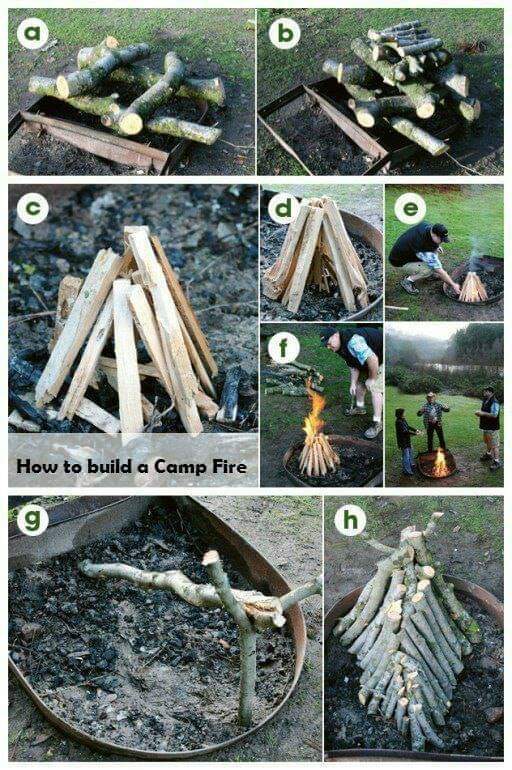 a

b

c

d

e

f

How to build a Camp Fire

g

h